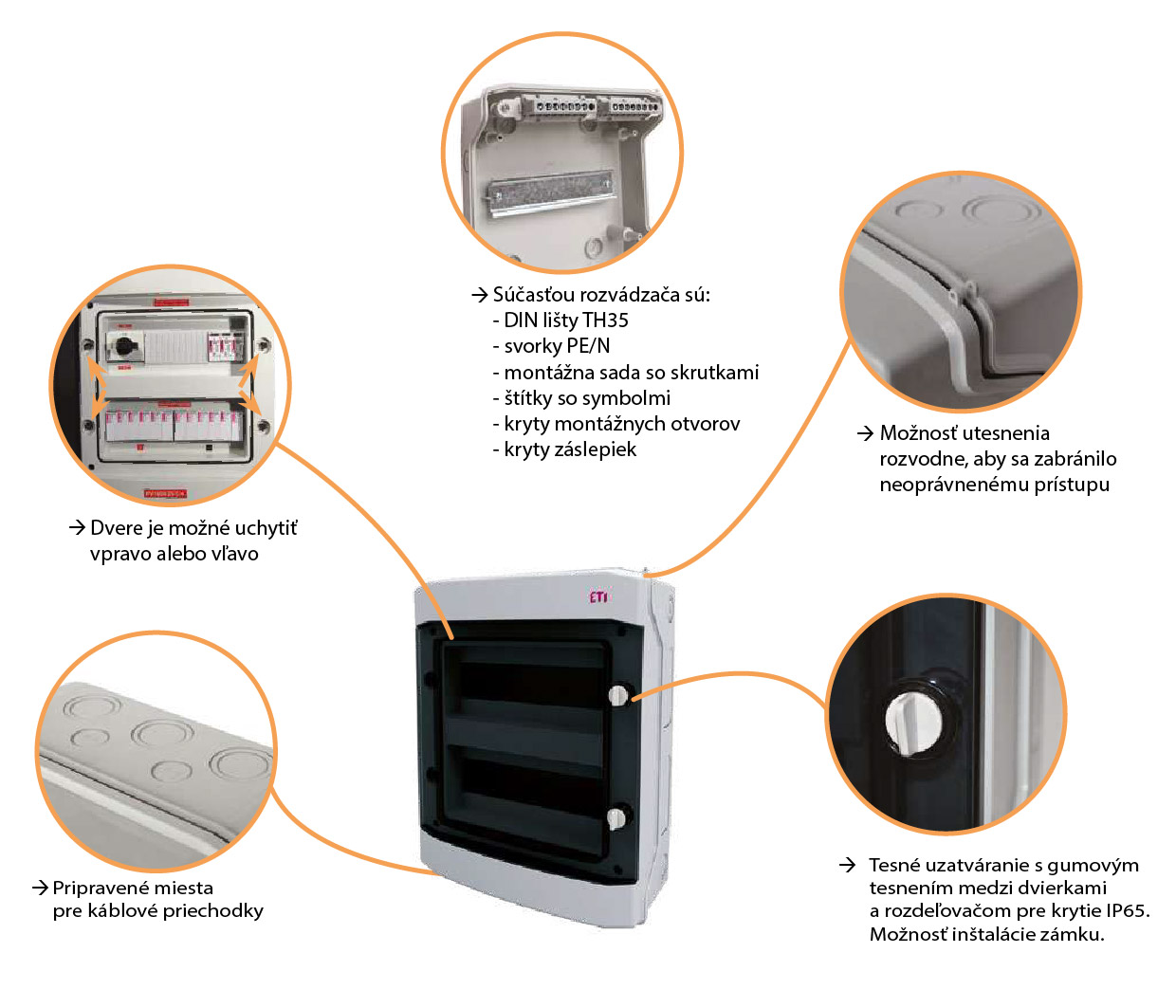 → Súčasťou rozvádzača sú:
- DIN lišty TH35
- svorky PE/N
- montážna sada so skrutkami
- štítky so symbolmi
- kryty montážnych otvorov
- kryty záslepiek

→ Dvere je možné uchytiť vpravo alebo vľavo

→ Možnosť utesnenia rozvodne, aby sa zabránilo neoprávnenému prístupu

ETI

→ Pripravené miesta pre káblové priechodky

→ Tesné uzatváranie s gumovým tesnením medzi dvierkami a rozdeľovačom pre krytie IP65. Možnosť inštalácie zámku.